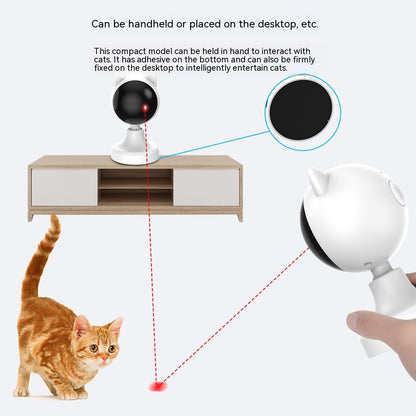 Can be handheld or placed on the desktop, etc.

This compact model can be held in hand to interact with cats. It has adhesive on the bottom and can also be firmly fixed on the desktop to intelligently entertain cats.